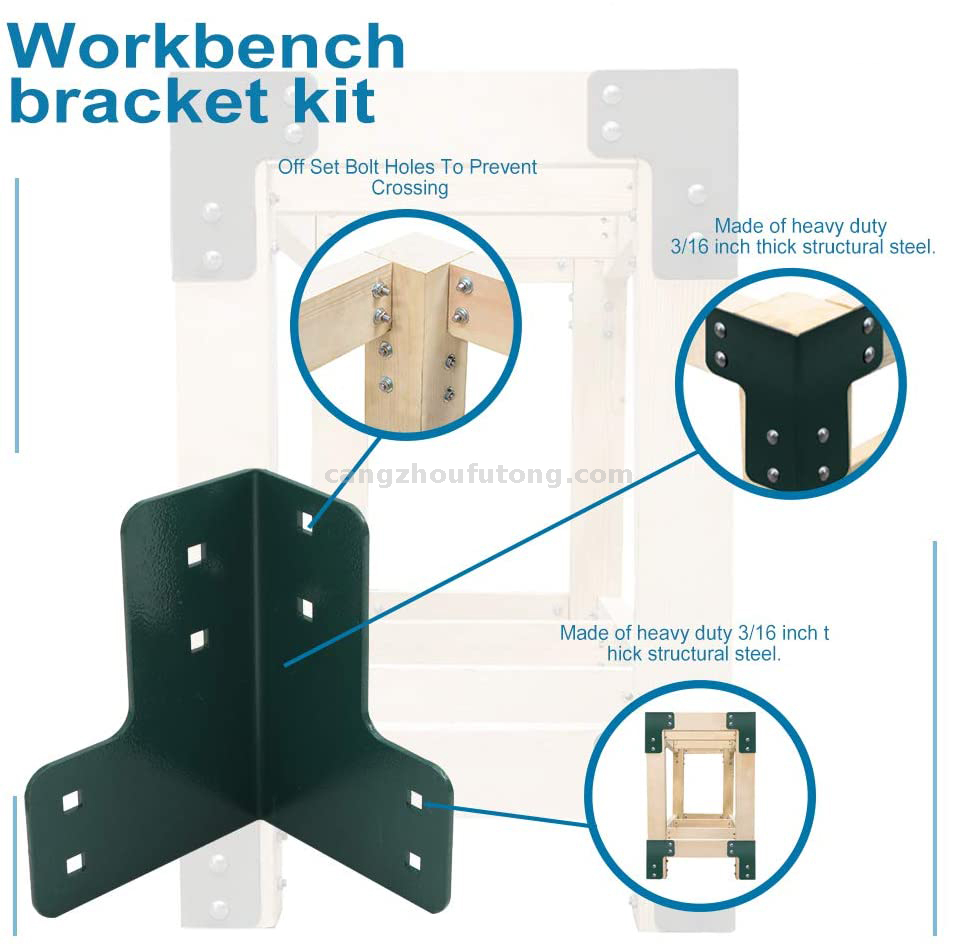 Workbench bracket kit

Off Set Bolt Holes To Prevent Crossing

Made of heavy duty 3/16 inch thick structural steel.

cangzhoufutong.com

Made of heavy duty 3/16 inch t hick structural steel.